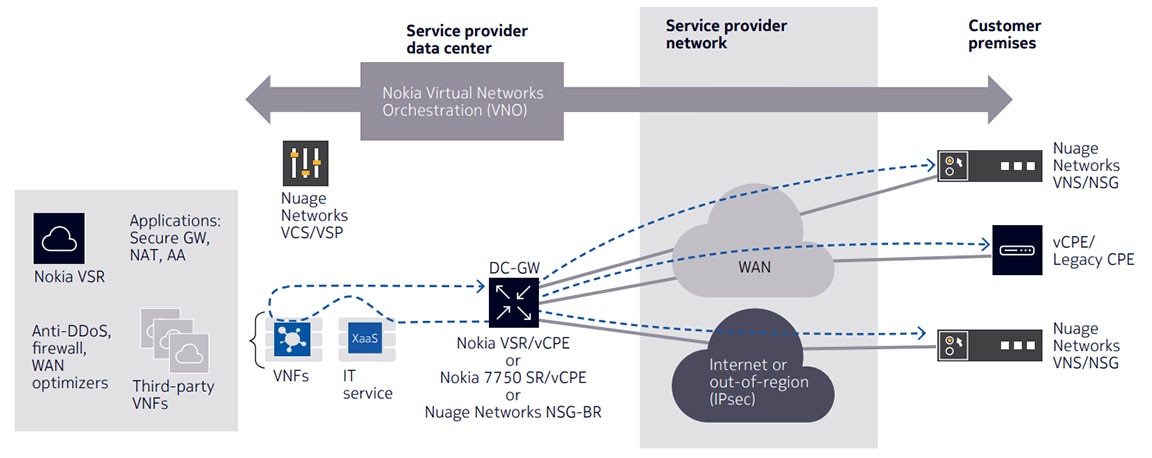 Service provider data center

Service provider network

Customer premises

Nokia Virtual Networks Orchestration (VNO)

Nuage Networks VCS/VSP

Nokia VSR

Applications: Secure GW, NAT, AA

Anti-DDoS, firewall, WAN optimizers

Third-party VNFs

VNFs

XaaS

IT service

DC-GW

Nokia VSR/vCPE
or
Nokia 7750 SR/vCPE
or
Nuage Networks NSG-BR

WAN

Internet or out-of-region (IPsec)

Nuage Networks VNS/NSG

vCPE/ Legacy CPE

Nuage Networks VNS/NSG