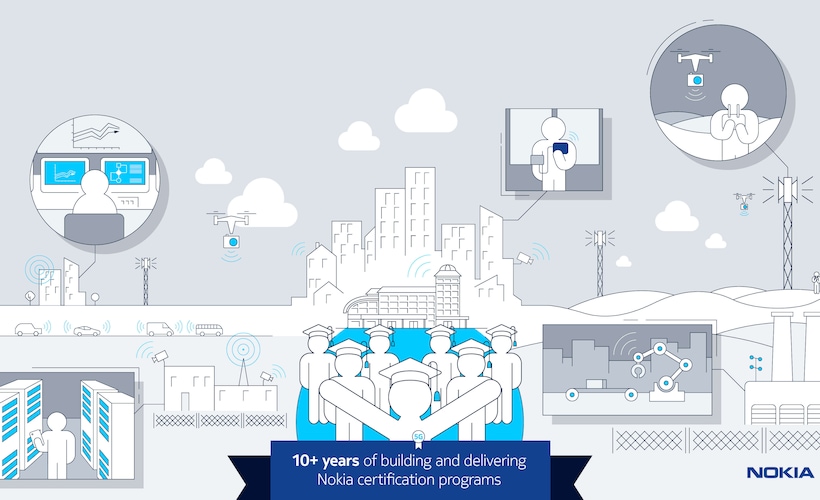 5G

10+ years of building and delivering Nokia certification programs

NOKIA