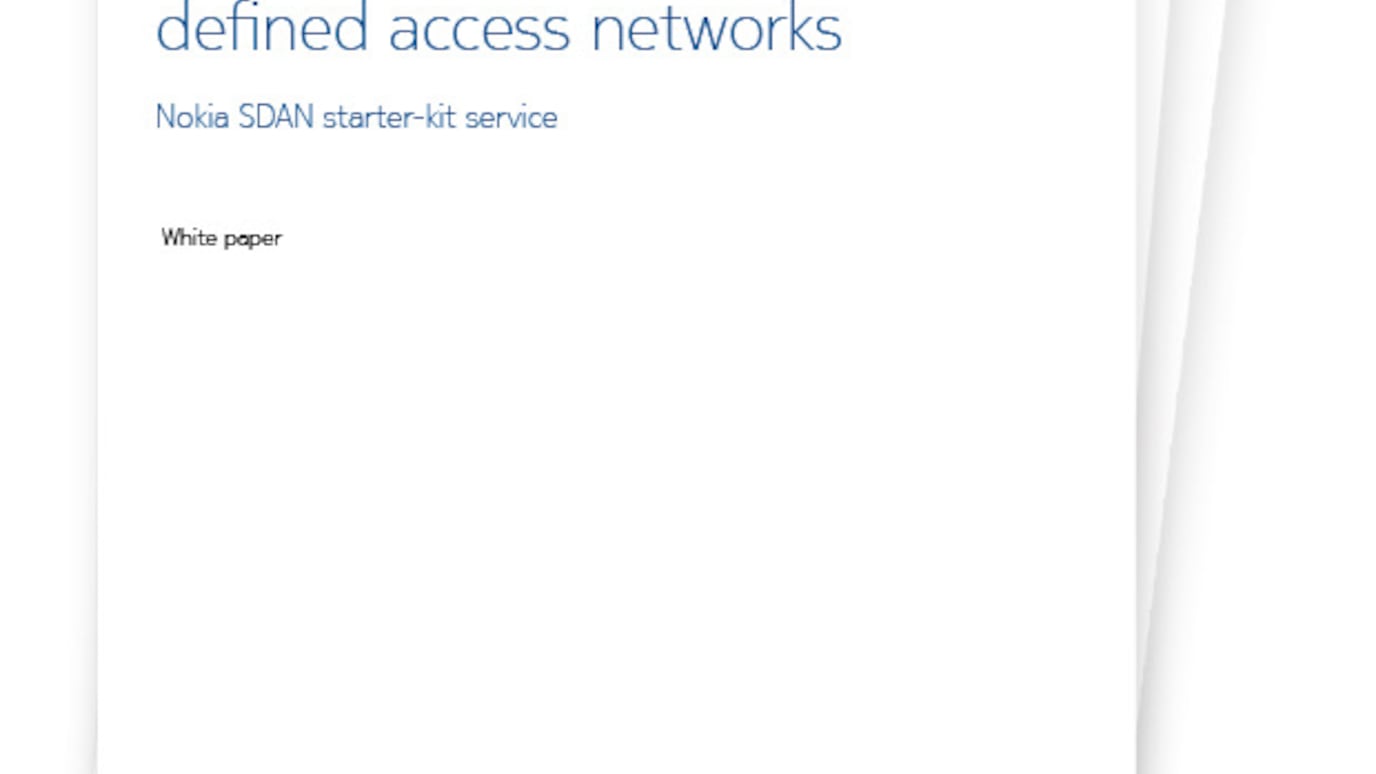 defined access networks

Nokia SDAN starter-kit service

White paper