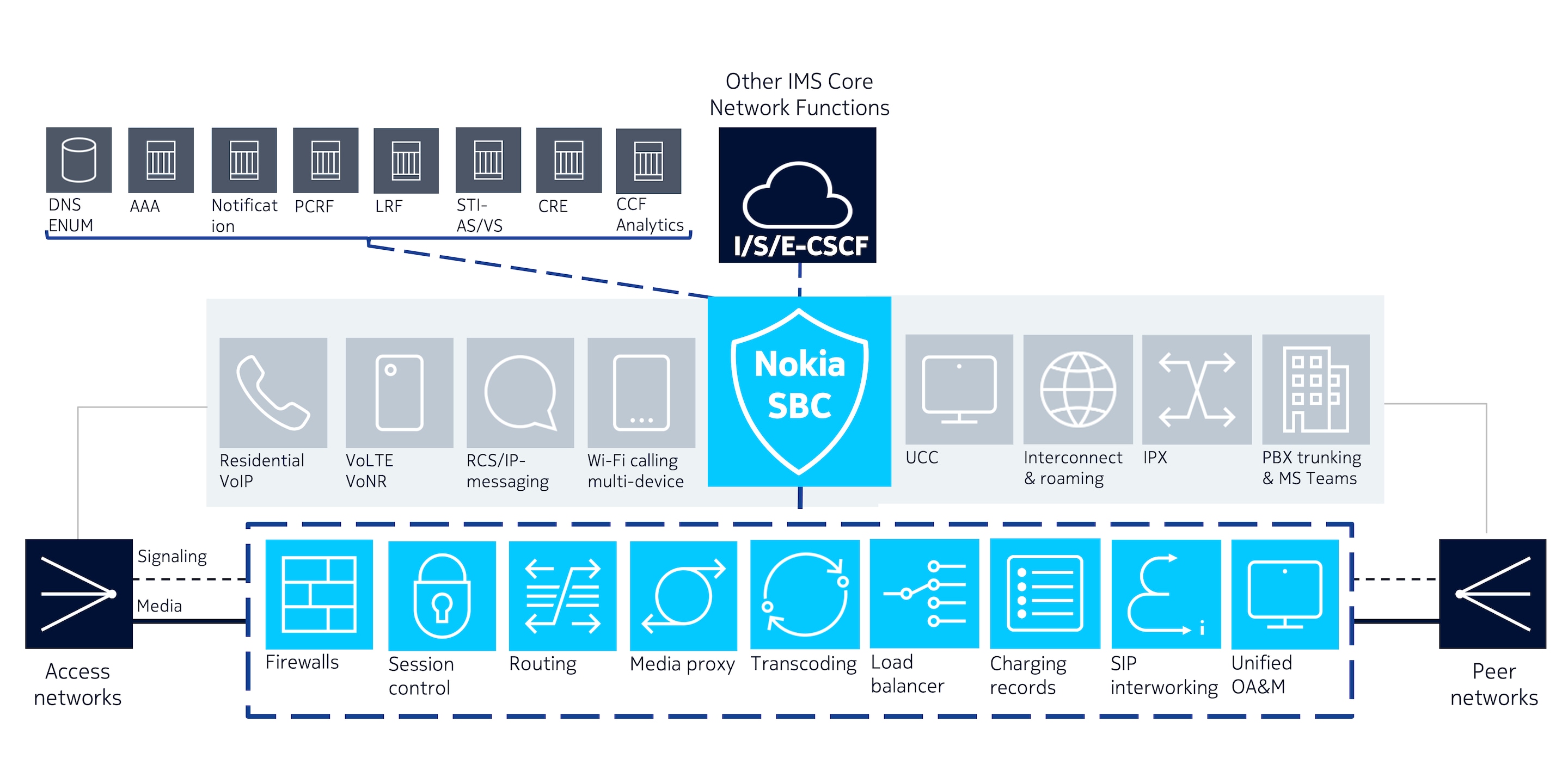 Other IMS Core Network Functions

DNS ENUM

AAA

Notificat ion

PCRF

LRF

STI-AS/VS

CRE

CCF Analytics

I/S/E-CSCF

Residential VoIP

VoLTE VoNR

RCS/IP-messaging

Wi-Fi calling multi-device

Nokia SBC

UCC

Interconnect & roaming

IPX

PBX trunking & MS Teams

Signaling

Media

Access networks

Firewalls

Session control

Routing

Media proxy

Transcoding

Load balancer

Charging records

SIP interworking

Unified OA&M

Peer networks