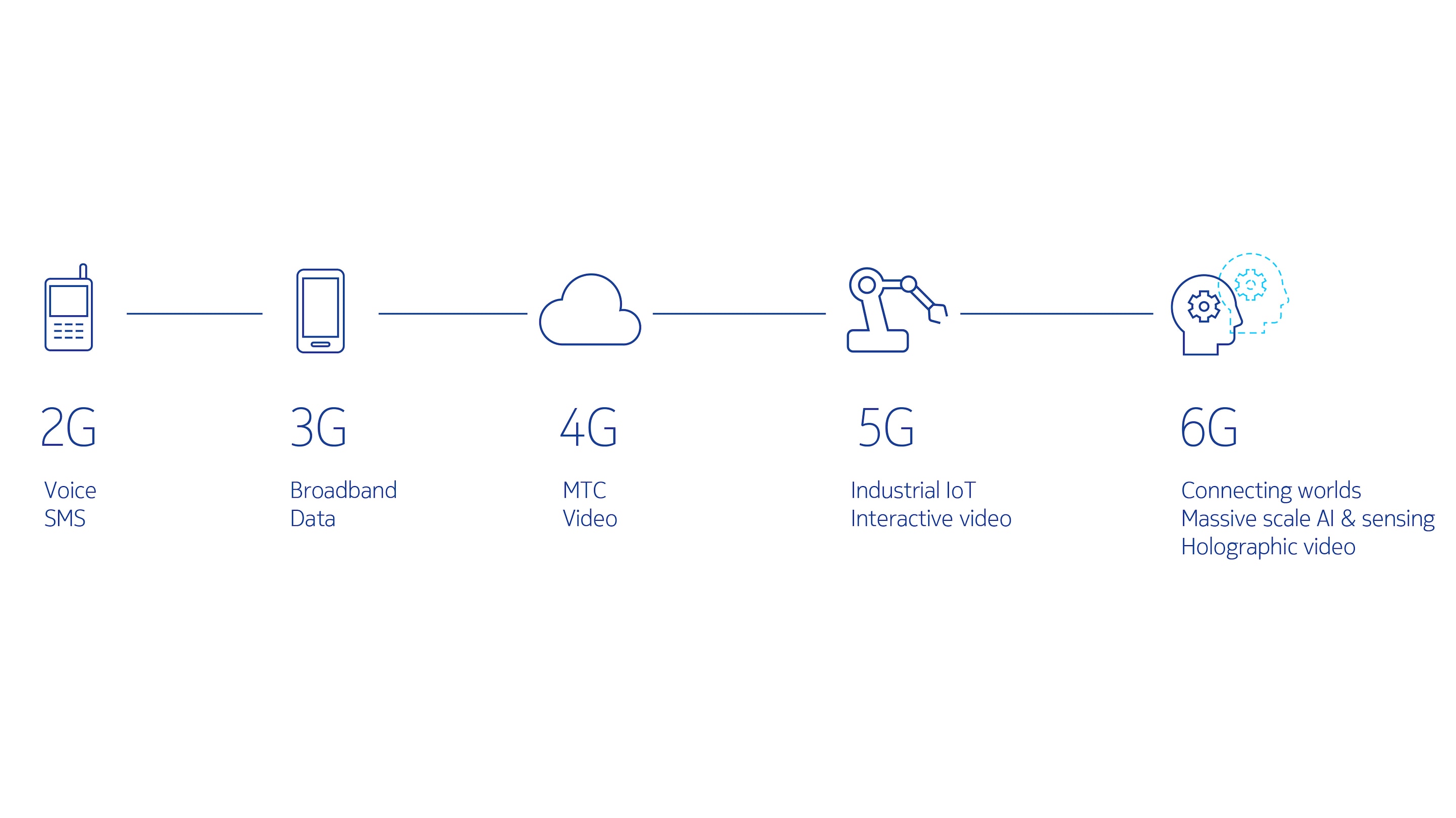 2G

Voice
SMS

3G

Broadband
Data

4G

MTC
Video

5G

Industrial IoT
Interactive video

6G

Connecting worlds
Massive scale AI & sensing
Holographic video