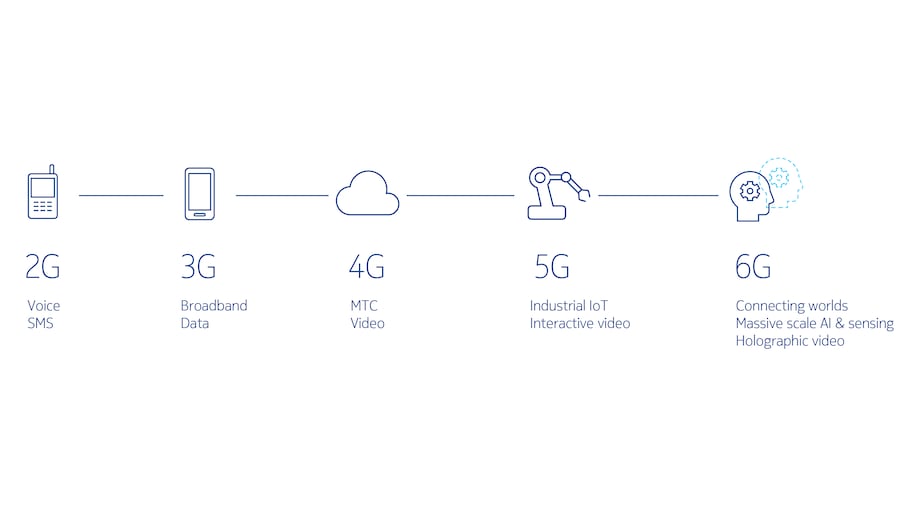 2G

Voice
SMS

3G

Broadband
Data

4G

MTC
Video

5G

Industrial IoT
Interactive video

6G

Connecting worlds
Massive scale AI & sensing
Holographic video