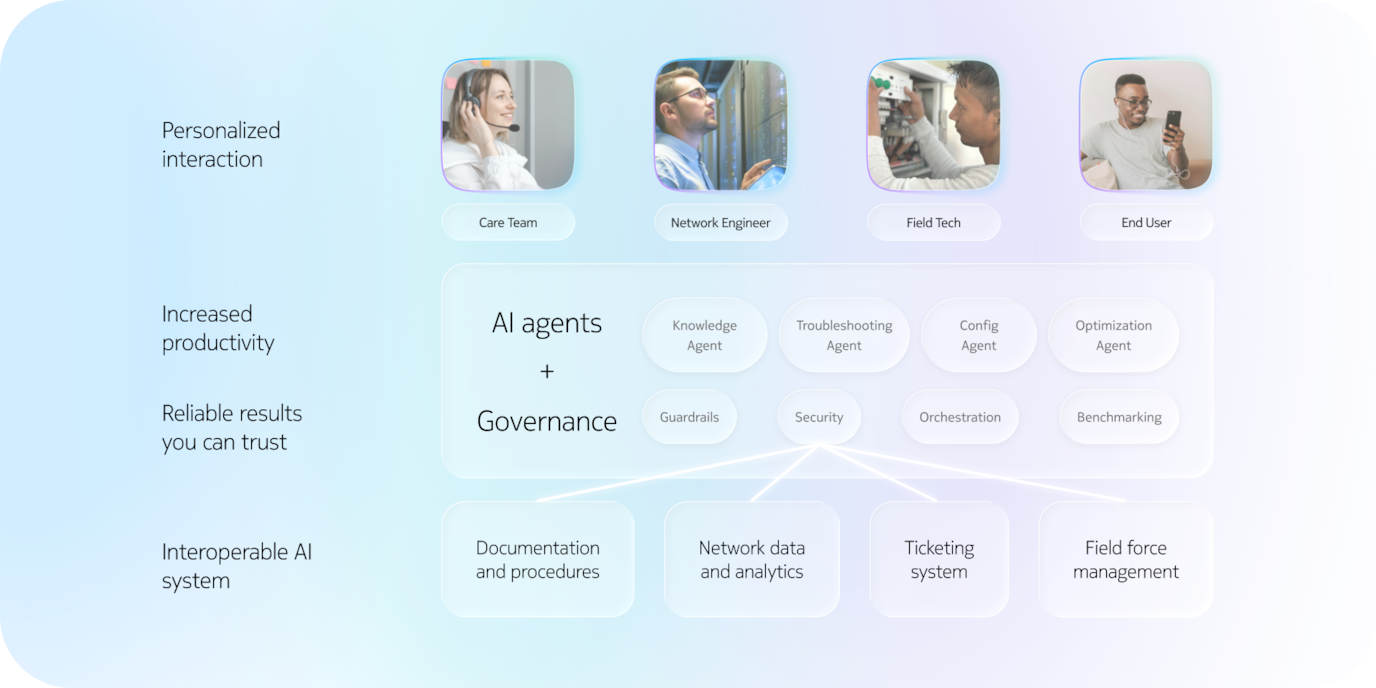 Personalized interaction

Care Team

Network Engineer

Field Tech

End User

Increased productivity

Reliable results you can trust

AI agents
+
Governance

Knowledge Agent

Troubleshooting Agent

Config Agent

Optimization Agent

Guardrails

Security

Orchestration

Benchmarking

Interoperable AI system

Documentation and procedures

Network data and analytics

Ticketing system

Field force management