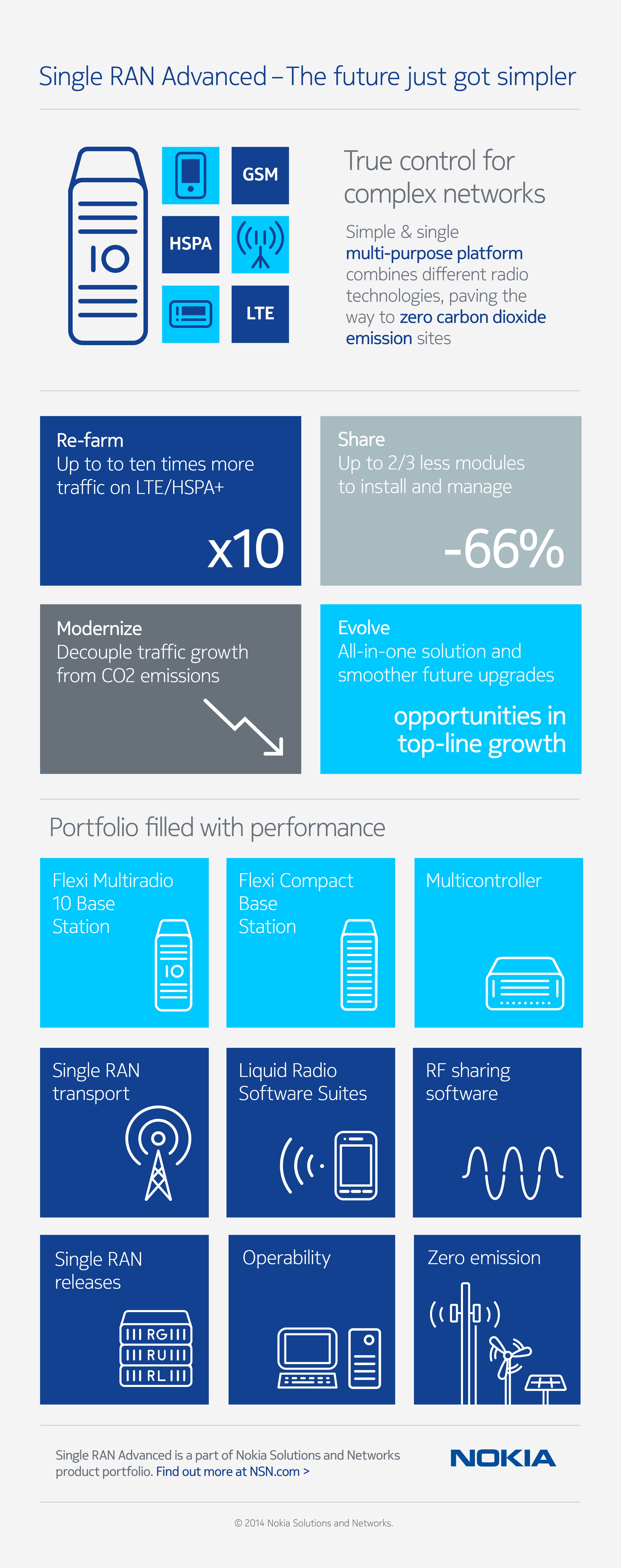 Single RAN Advanced – The future just got simpler

IO

GSM

HSPA

LTE

True control for complex networks

Simple & single multi-purpose platform combines different radio technologies, paving the way to zero carbon dioxide emission sites

Re-farm
Up to to ten times more traffic on LTE/HSPA+

x10

Share
Up to 2/3 less modules to install and manage

-66%

Modernize
Decouple traffic growth from CO2 emissions

Evolve
All-in-one solution and smoother future upgrades

opportunities in top-line growth

Portfolio filled with performance

Flexi Multiradio 10 Base Station

IO

Flexi Compact Base Station

Multicontroller

Single RAN transport

Liquid Radio Software Suites

RF sharing software

Single RAN releases

RG
RU
RL

Operability

Zero emission

Single RAN Advanced is a part of Nokia Solutions and Networks product portfolio. Find out more at NSN.com >

NOKIA

© 2014 Nokia Solutions and Networks.