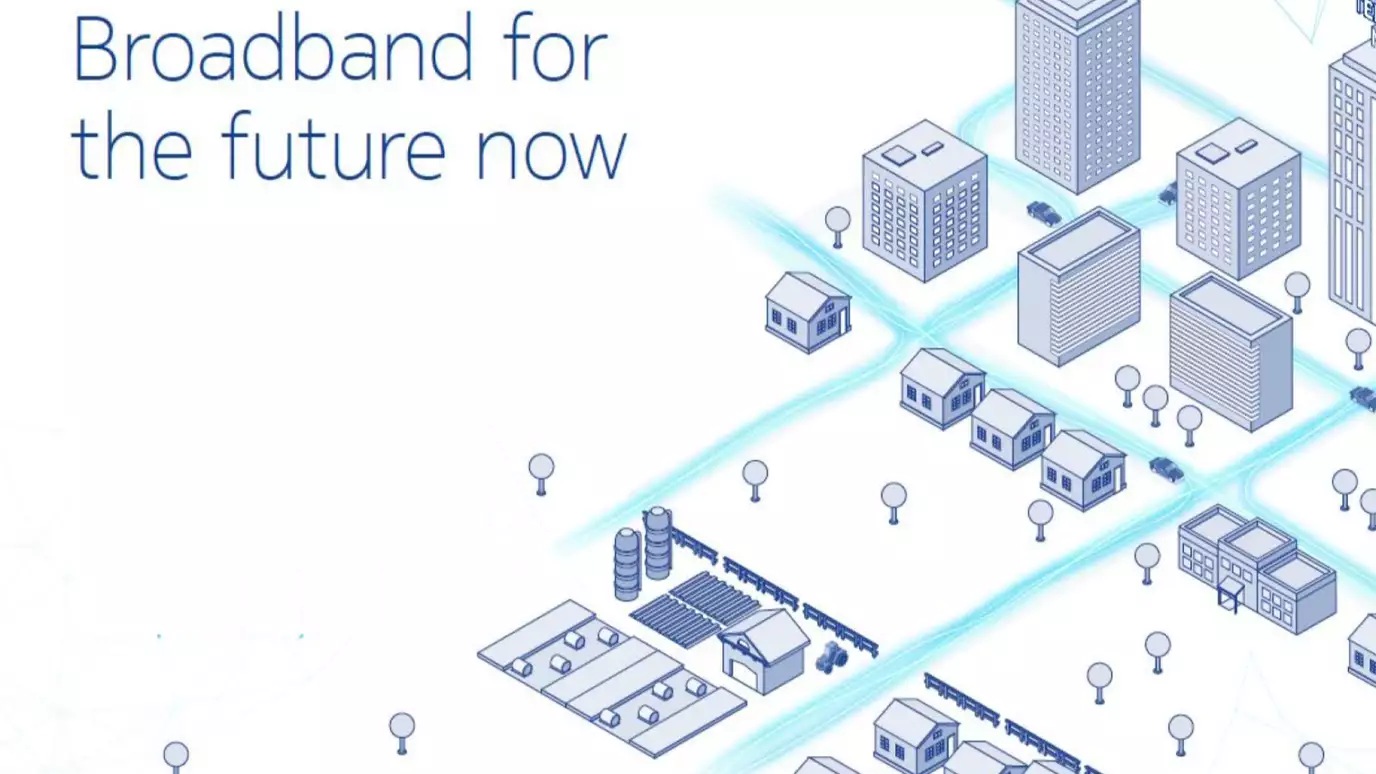 Broadband for the future now