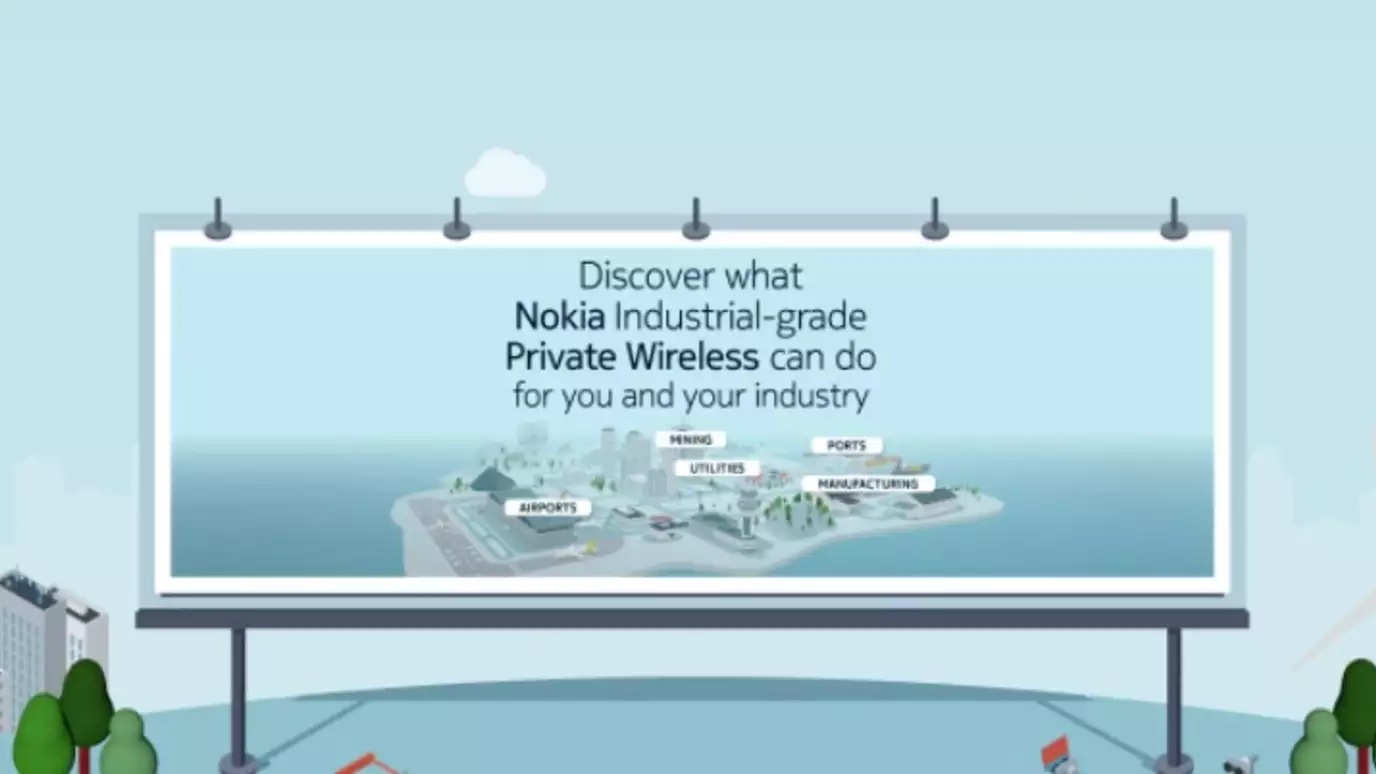 Discover what
Nokia Industrial-grade
Private Wireless can do
for you and your industry

MINING
PORTS
UTILITIES
MANUFACTURING
AIRPORTS