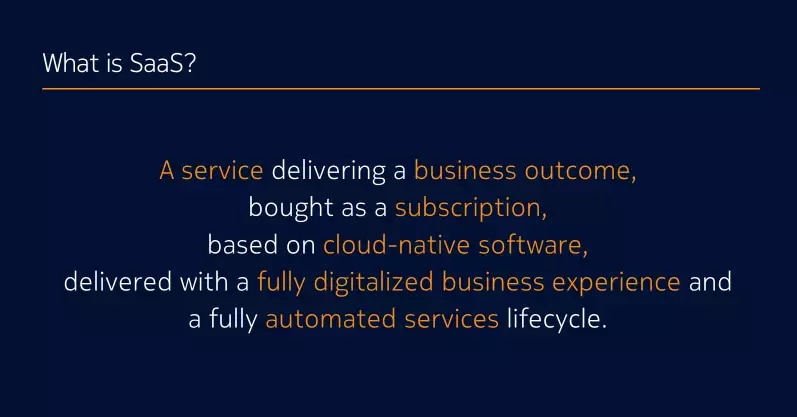 What is SaaS?

A service delivering a business outcome, bought as a subscription, based on cloud-native software, delivered with a fully digitalized business experience and a fully automated services lifecycle.