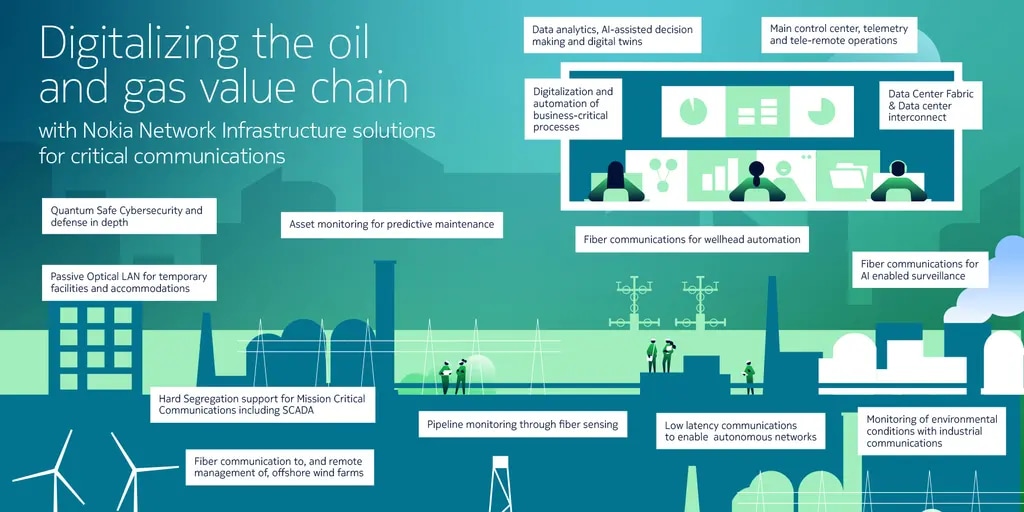 Digitalizing the oil and gas value chain

with Nokia Network Infrastructure solutions for critical communications

Data analytics, AI-assisted decision making and digital twins

Main control center, telemetry and tele-remote operations

Digitalization and automation of business-critical processes

Data Center Fabric & Data center interconnect

Quantum Safe Cybersecurity and defense in depth

Asset monitoring for predictive maintenance

Fiber communications for wellhead automation

Passive Optical LAN for temporary facilities and accommodations

Fiber communications for AI enabled surveillance

Hard Segregation support for Mission Critical Communications including SCADA

Pipeline monitoring through fiber sensing

Low latency communications to enable autonomous networks

Monitoring of environmental conditions with industrial communications

Fiber communication to, and remote management of, offshore wind farms